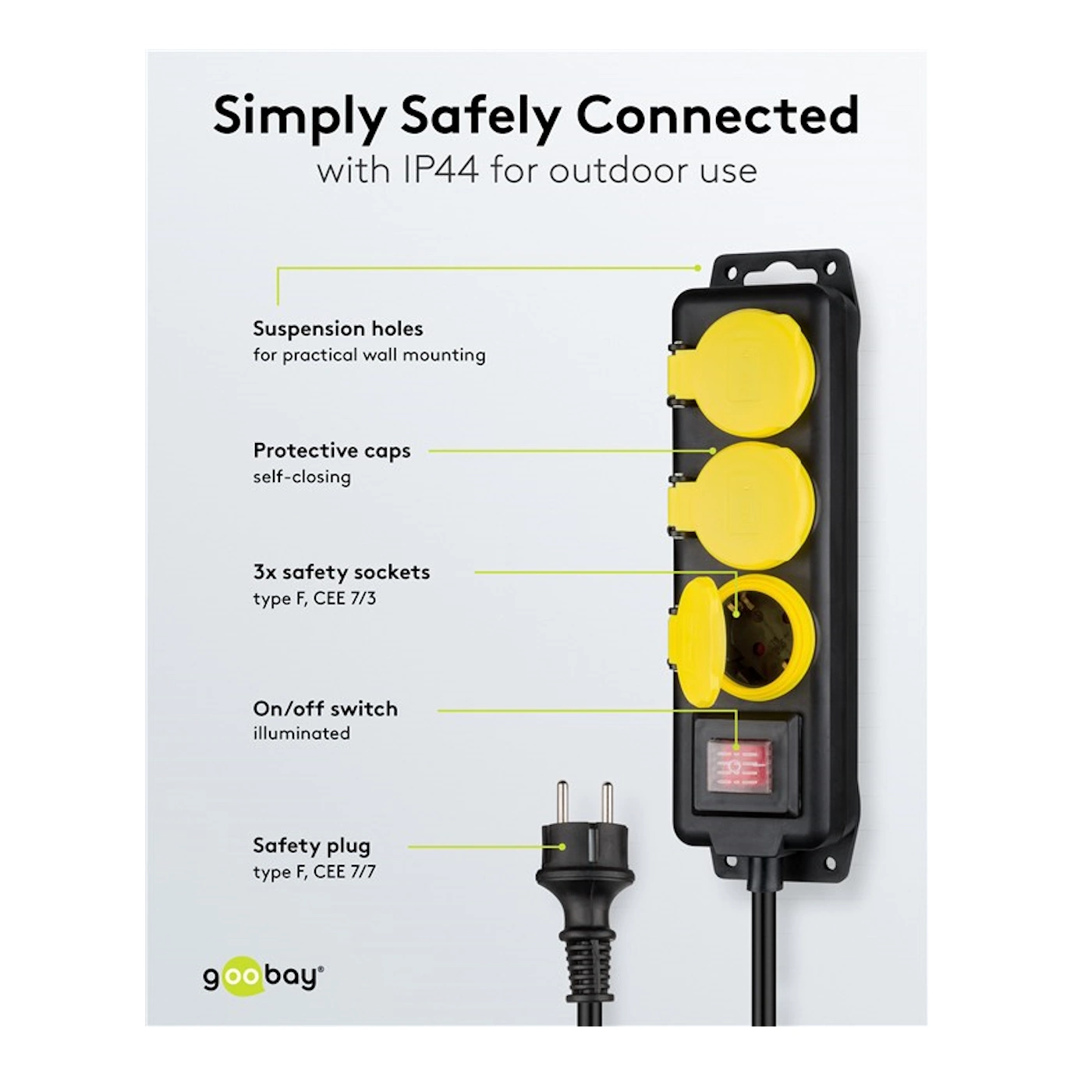 Simply Safely Connected
with IP44 for outdoor use

Suspension holes
for practical wall mounting

Protective caps
self-closing

3x safety sockets
type F, CEE 7/3

On/off switch
illuminated

Safety plug
type F, CEE 7/7

goobay®